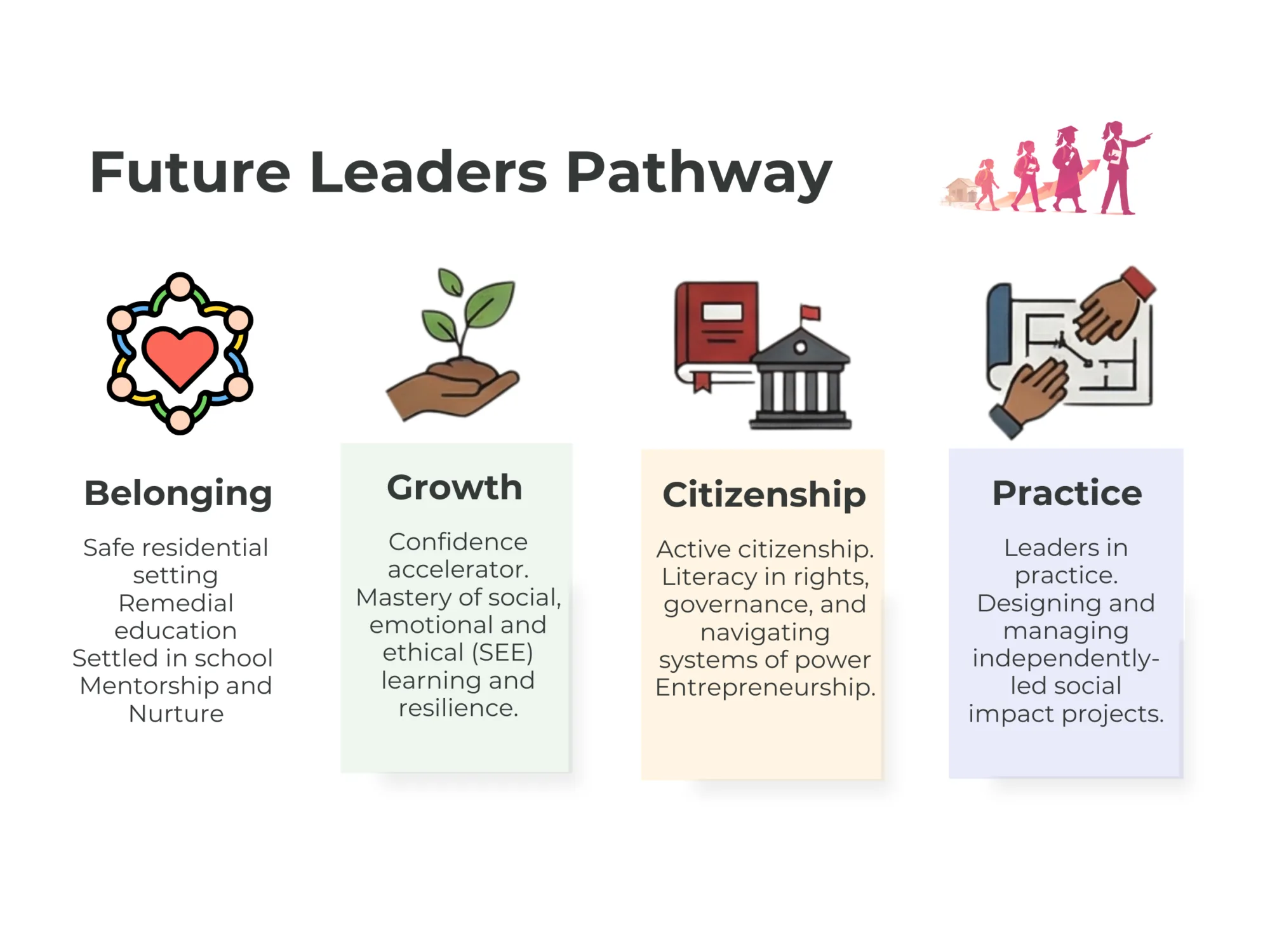 Future Leaders Pathway

Belonging

Safe residential setting
Remedial education
Settled in school
Mentorship and Nurture

Growth

Confidence accelerator.
Mastery of social, emotional and ethical (SEE) learning and resilience.

Citizenship

Active citizenship.
Literacy in rights, governance, and navigating systems of power
Entrepreneurship.

Practice

Leaders in practice.
Designing and managing independently-led social impact projects.